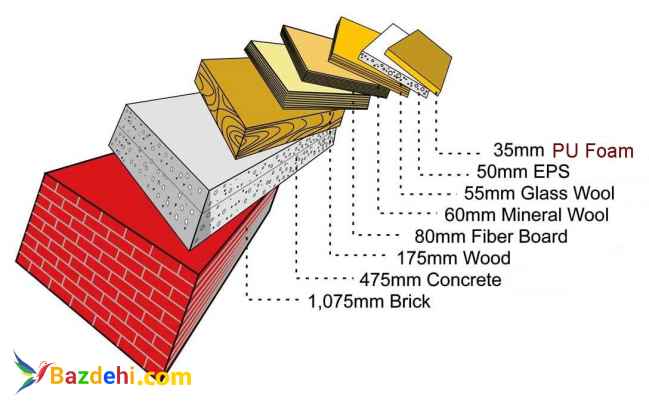 35mm PU Foam
50mm EPS
55mm Glass Wool
60mm Mineral Wool
80mm Fiber Board
175mm Wood
475mm Concrete
1,075mm Brick

Bazdehi.com